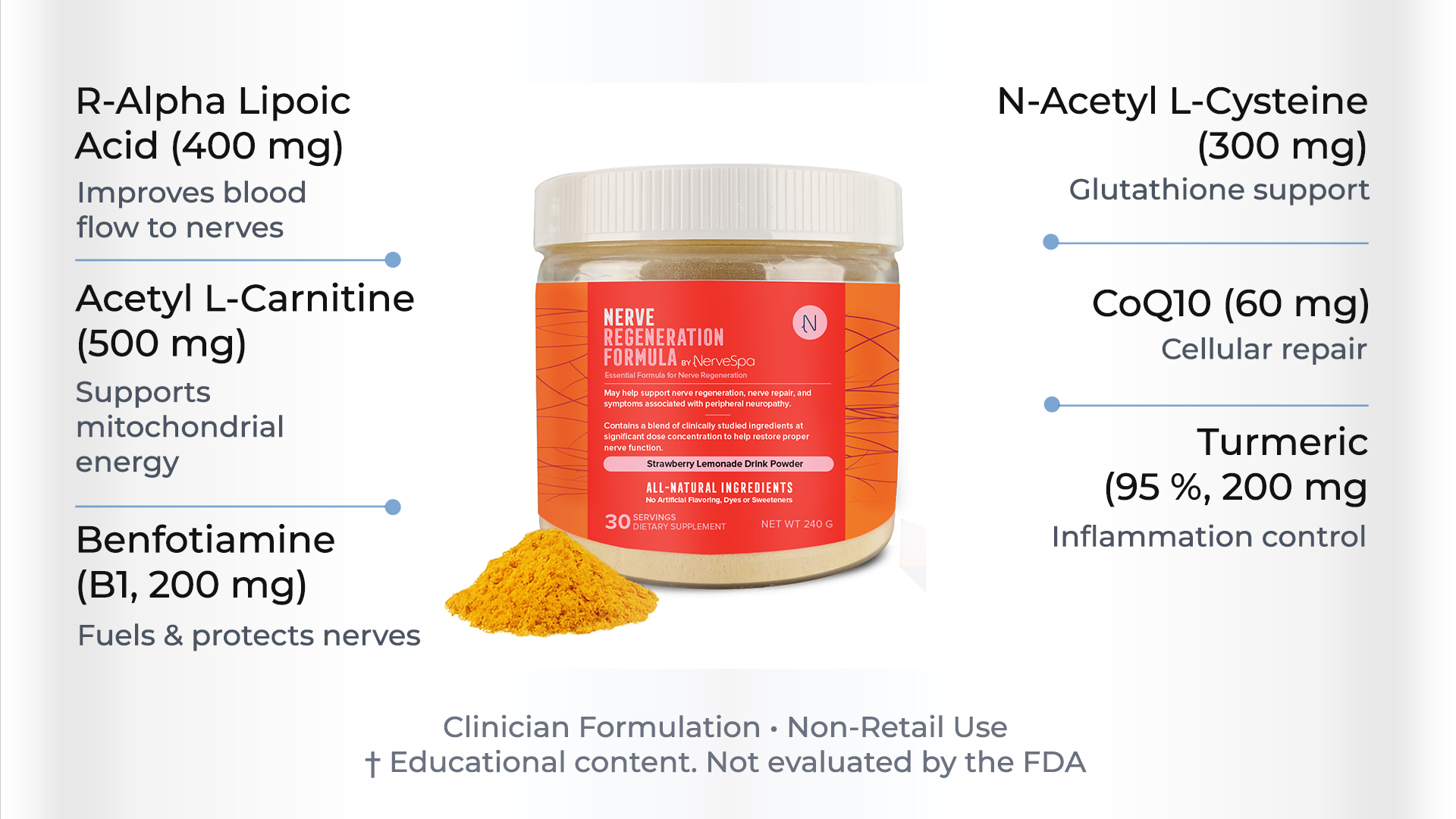 R-Alpha Lipoic Acid (400 mg)

Improves blood flow to nerves

Acetyl L-Carnitine (500 mg)

Supports mitochondrial energy

Benfotiamine (B1, 200 mg)

Fuels & protects nerves

NERVE REGENERATION FORMULA BY NerveSpa

N

Essential Formula for Nerve Regeneration

May help support nerve regeneration, nerve repair, and symptoms associated with peripheral neuropathy.

Contains a blend of clinically studied ingredients at significant dose concentration to help restore proper nerve function.

Strawberry Lemonade Drink Powder

ALL-NATURAL INGREDIENTS

No Artificial Flavoring, Dyes or Sweeteners

30 SERVINGS DIETARY SUPPLEMENT

NET WT 240 G

N-Acetyl L-Cysteine (300 mg)

Glutathione support

CoQ10 (60 mg)

Cellular repair

Turmeric (95 %, 200 mg

Inflammation control

Clinician Formulation • Non-Retail Use
† Educational content. Not evaluated by the FDA