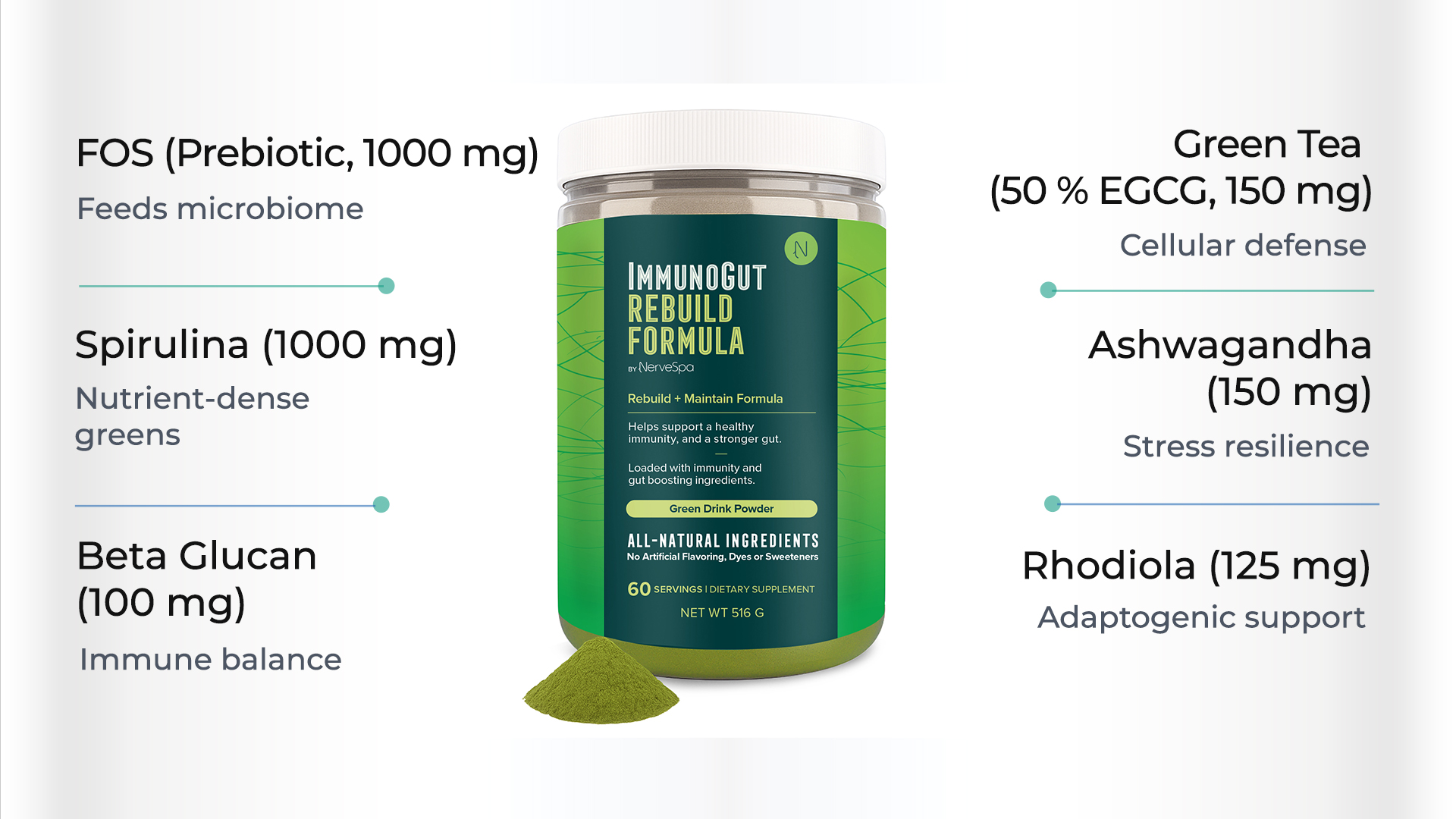 FOS (Prebiotic, 1000 mg)

Feeds microbiome

Spirulina (1000 mg)

Nutrient-dense greens

Beta Glucan (100 mg)

Immune balance

N

IMMUNOGUT REBUILD FORMULA

BY NerveSpa

Rebuild + Maintain Formula

Helps support a healthy immunity, and a stronger gut.

Loaded with immunity and gut boosting ingredients.

Green Drink Powder

ALL-NATURAL INGREDIENTS

No Artificial Flavoring, Dyes or Sweeteners

60 SERVINGS | DIETARY SUPPLEMENT

NET WT 516 G

Green Tea (50 % EGCG, 150 mg)

Cellular defense

Ashwagandha (150 mg)

Stress resilience

Rhodiola (125 mg)

Adaptogenic support