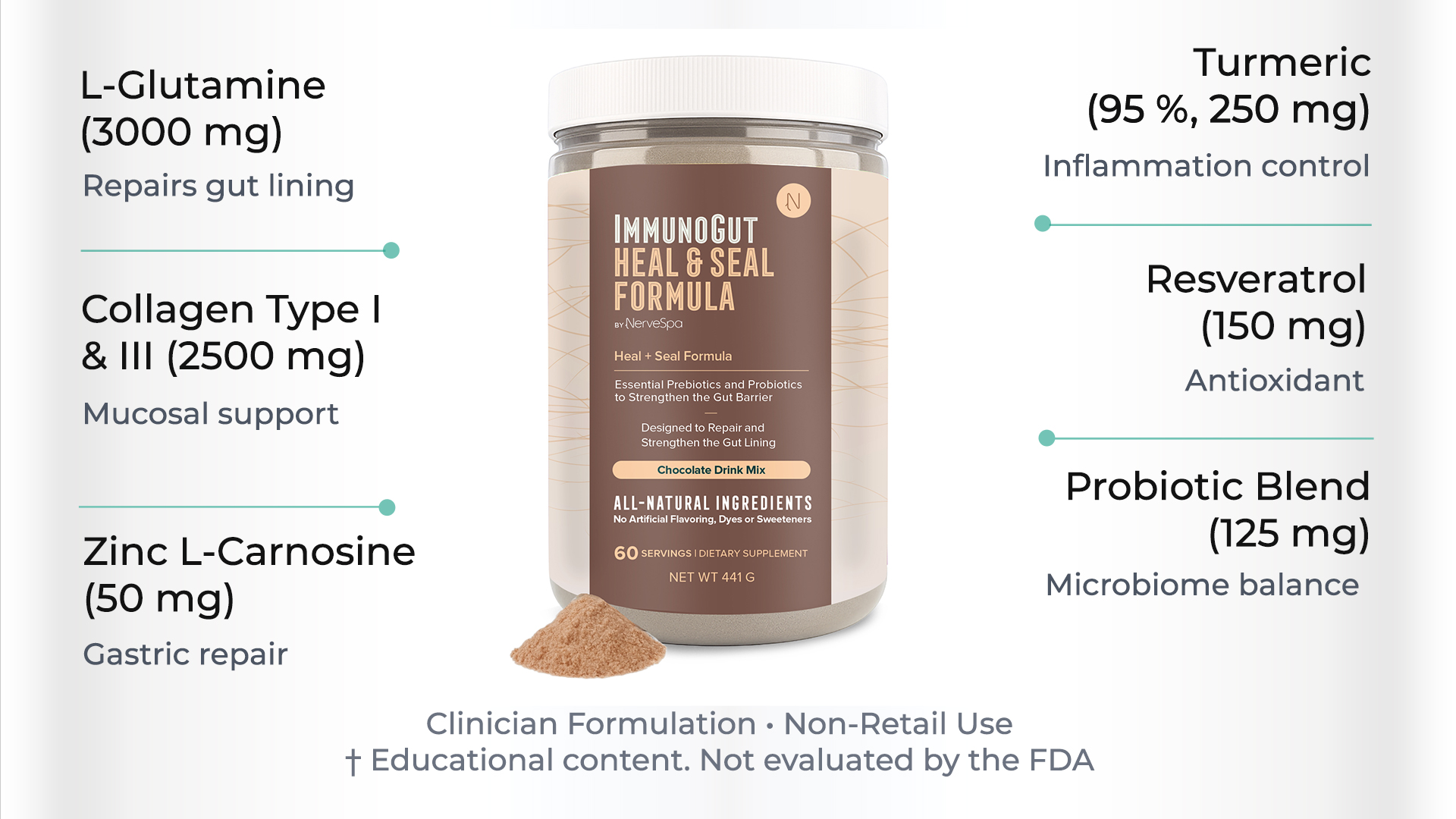 L-Glutamine (3000 mg)

Repairs gut lining

Collagen Type I & III (2500 mg)

Mucosal support

Zinc L-Carnosine (50 mg)

Gastric repair

N

IMMUNOGUT HEAL & SEAL FORMULA

BY NerveSpa

Heal + Seal Formula

Essential Prebiotics and Probiotics to Strengthen the Gut Barrier

Designed to Repair and Strengthen the Gut Lining

Chocolate Drink Mix

ALL-NATURAL INGREDIENTS
No Artificial Flavoring, Dyes or Sweeteners

60 SERVINGS | DIETARY SUPPLEMENT

NET WT 441 G

Turmeric (95 %, 250 mg)

Inflammation control

Resveratrol (150 mg)

Antioxidant

Probiotic Blend (125 mg)

Microbiome balance

Clinician Formulation • Non-Retail Use
† Educational content. Not evaluated by the FDA